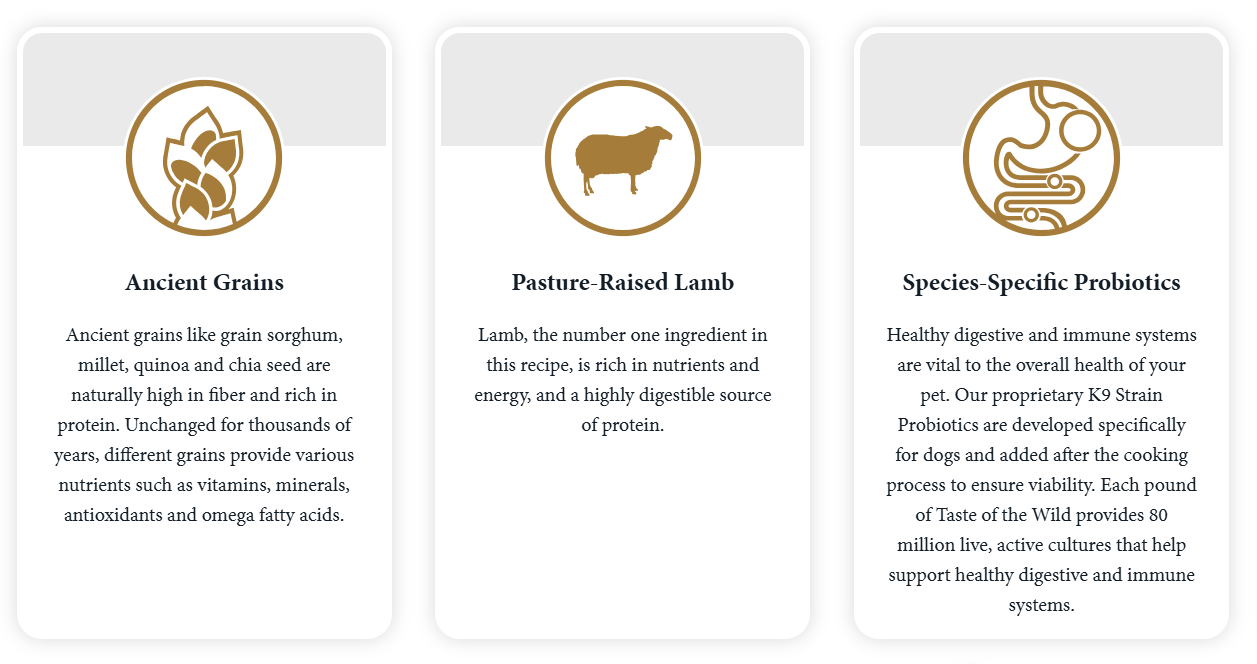 Ancient Grains

Ancient grains like grain sorghum, millet, quinoa and chia seed are naturally high in fiber and rich in protein. Unchanged for thousands of years, different grains provide various nutrients such as vitamins, minerals, antioxidants and omega fatty acids.

Pasture-Raised Lamb

Lamb, the number one ingredient in this recipe, is rich in nutrients and energy, and a highly digestible source of protein.

Species-Specific Probiotics

Healthy digestive and immune systems are vital to the overall health of your pet. Our proprietary K9 Strain Probiotics are developed specifically for dogs and added after the cooking process to ensure viability. Each pound of Taste of the Wild provides 80 million live, active cultures that help support healthy digestive and immune systems.