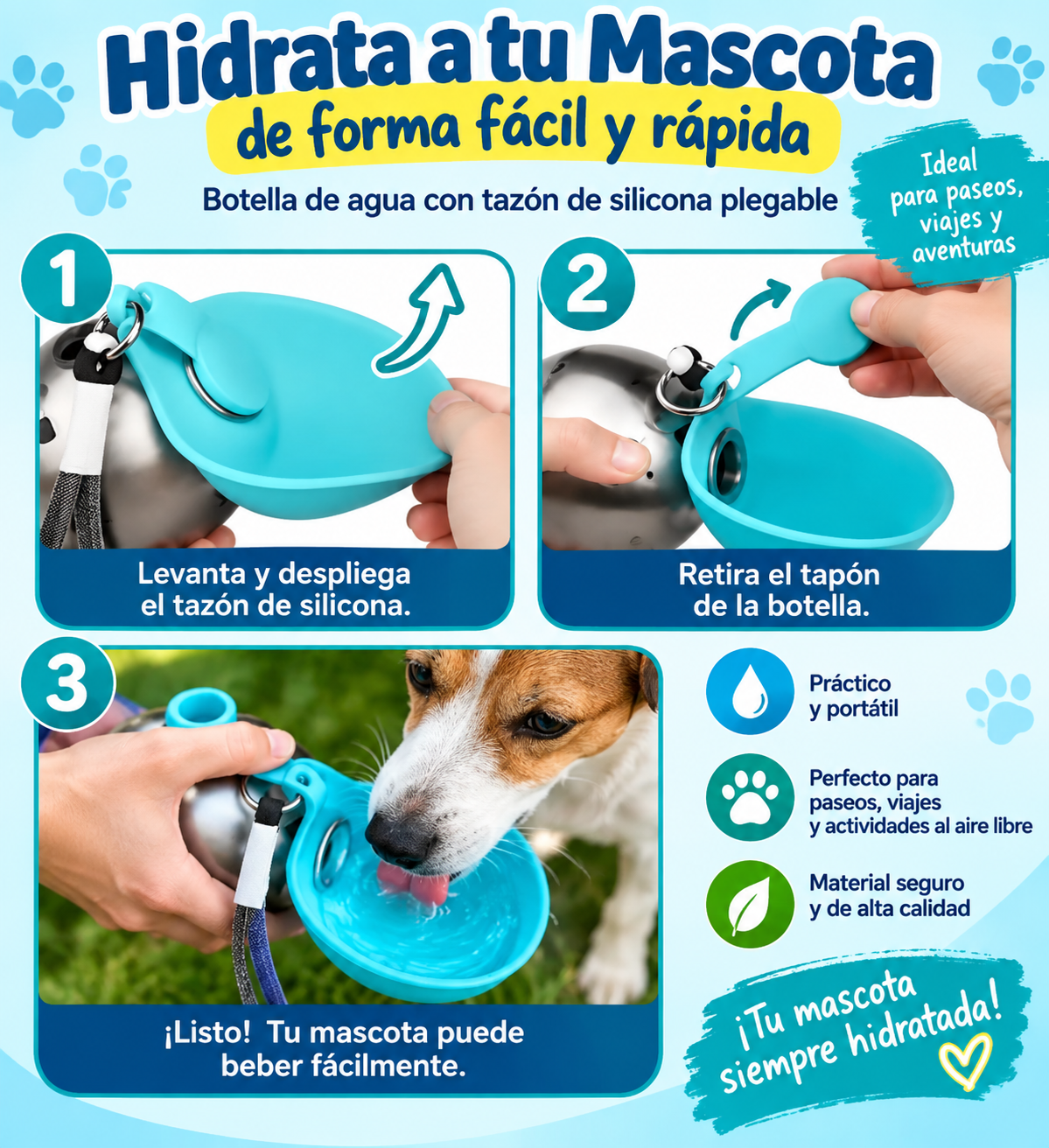 Hidrata a tu Mascota
de forma fácil y rápida

Botella de agua con tazón de silicona plegable

Ideal para paseos, viajes y aventuras

1
Levanta y despliega el tazón de silicona.

2
Retira el tapón de la botella.

3
¡Listo! Tu mascota puede beber fácilmente.

Práctico y portátil

Perfecto para paseos, viajes y actividades al aire libre

Material seguro y de alta calidad

¡Tu mascota siempre hidratada!