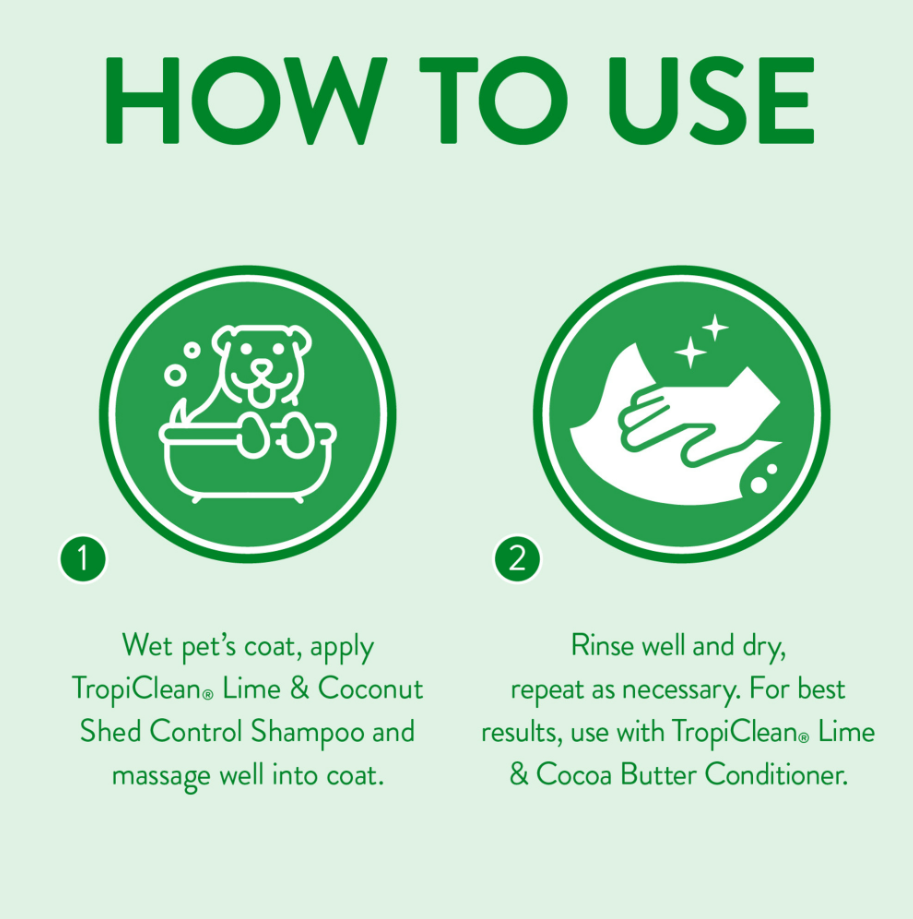 HOW TO USE

1

Wet pet's coat, apply TropiClean® Lime & Coconut Shed Control Shampoo and massage well into coat.

2

Rinse well and dry, repeat as necessary. For best results, use with TropiClean® Lime & Cocoa Butter Conditioner.