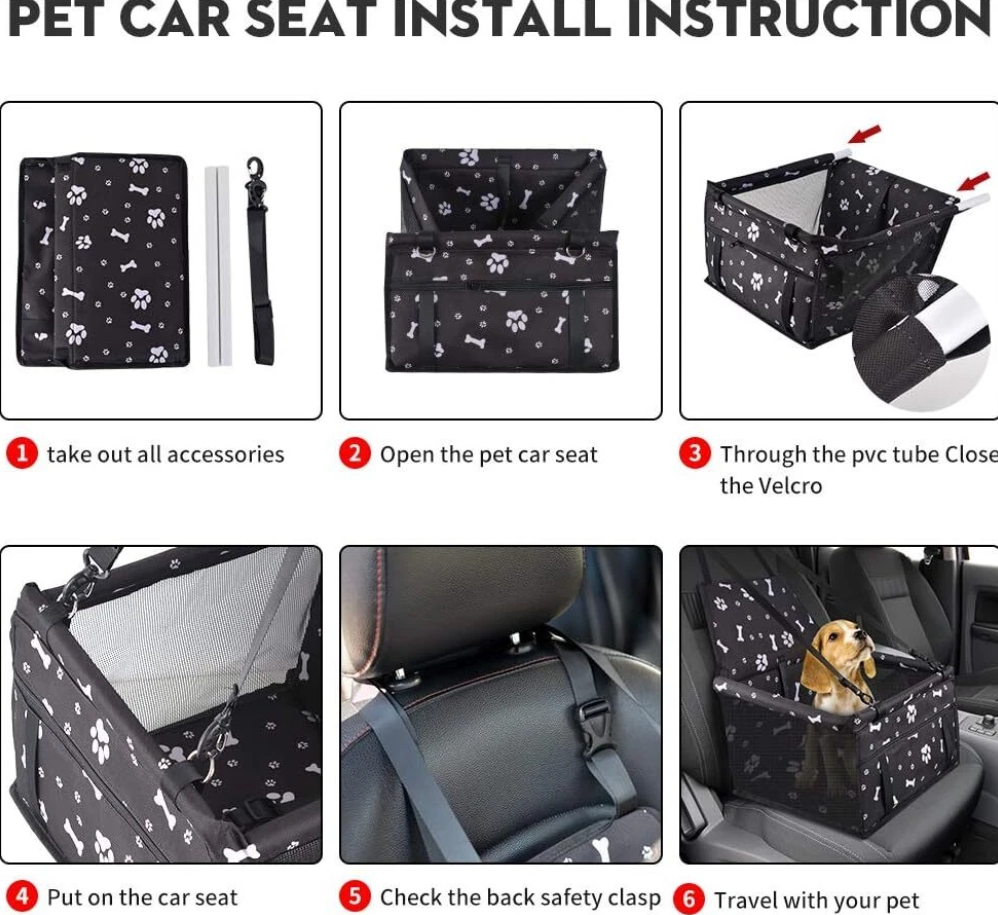 PET CAR SEAT INSTALL INSTRUCTION

1 take out all accessories

2 Open the pet car seat

3 Through the pvc tube Close the Velcro

4 Put on the car seat

5 Check the back safety clasp

6 Travel with your pet