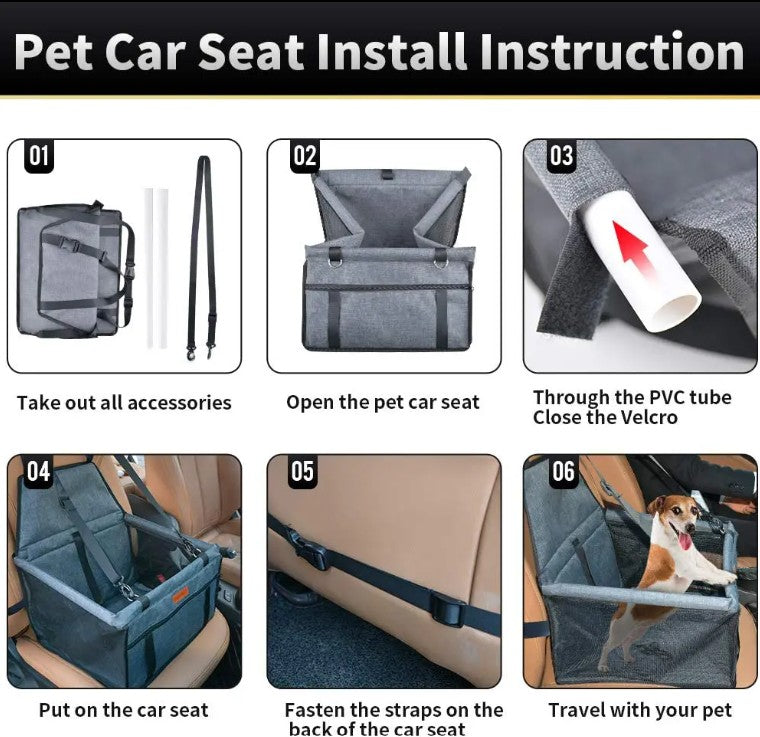 Pet Car Seat Install Instruction

01

Take out all accessories

02

Open the pet car seat

03

Through the PVC tube
Close the Velcro

04

Put on the car seat

05

Fasten the straps on the back of the car seat

06

Travel with your pet